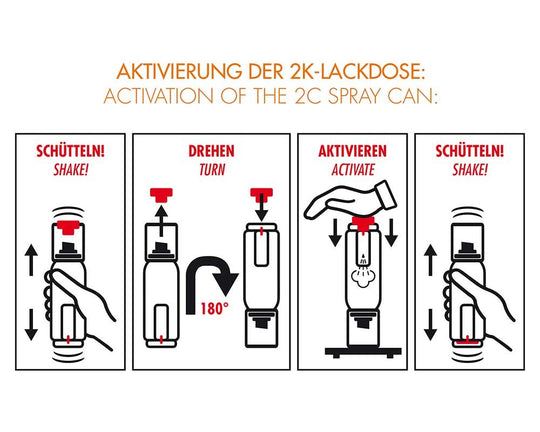 AKTIVIERUNG DER 2K-LACKDOSE:
ACTIVATION OF THE 2C SPRAY CAN:

SCHÜTTELN!
SHAKE!

DREHEN
TURN

180°

AKTIVIEREN
ACTIVATE

SCHÜTTELN!
SHAKE!